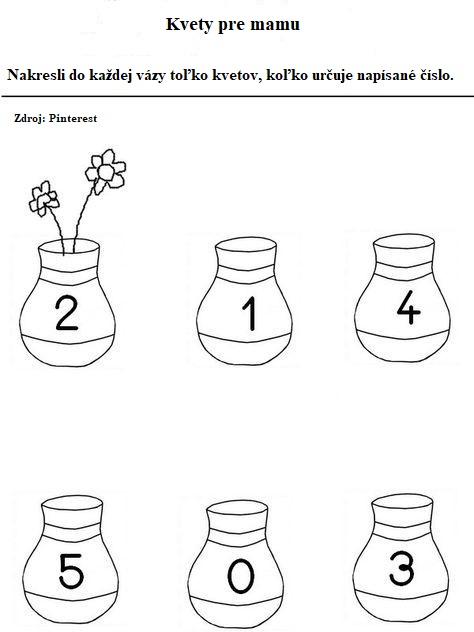 Kvety pre mamu

Nakresli do každej vázy toľko kvetov, koľko určuje napísané číslo.

Zdroj: Pinterest

2

1

4

5

0

3